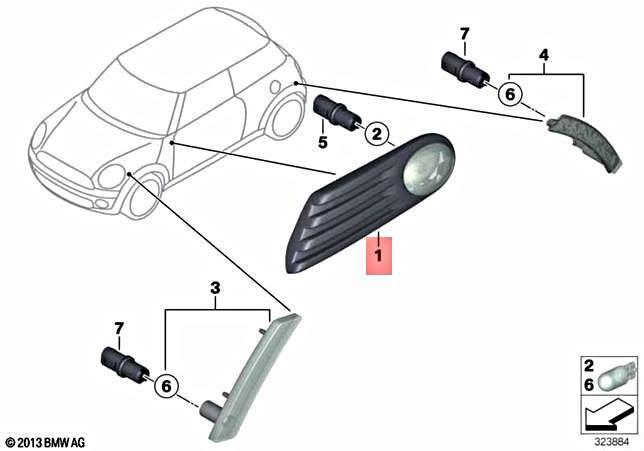 7
4
6
5
2
1
3
7
6
2
6
© 2013 BMW AG
323884