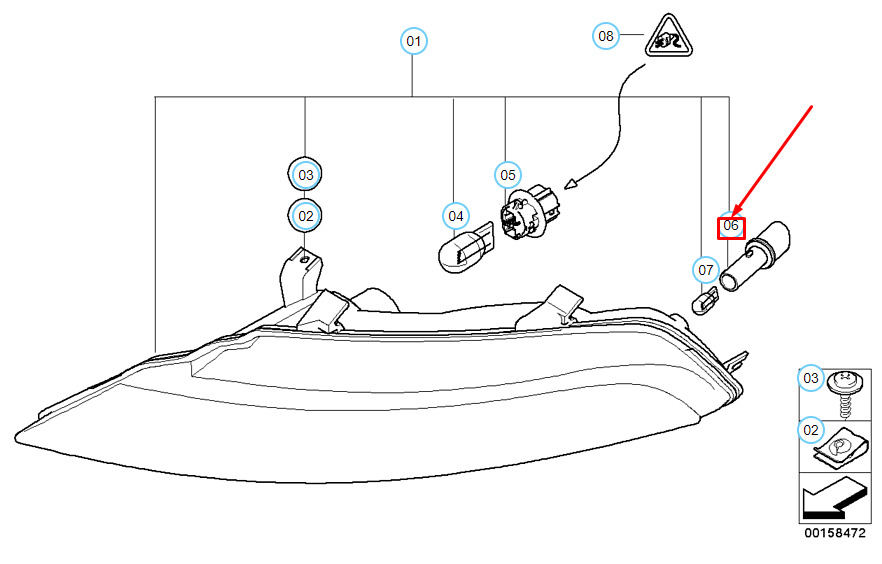 01
08
03
02
05
04
06
07
03
02
00158472