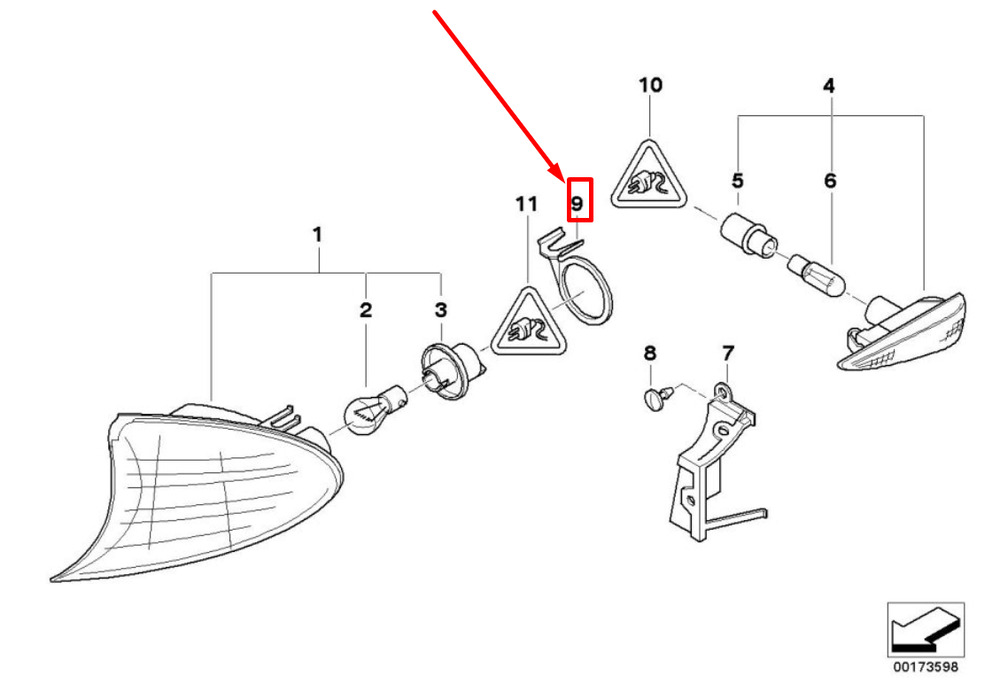 10
4
5
6
11
9
1
2
3
8
7
00173598