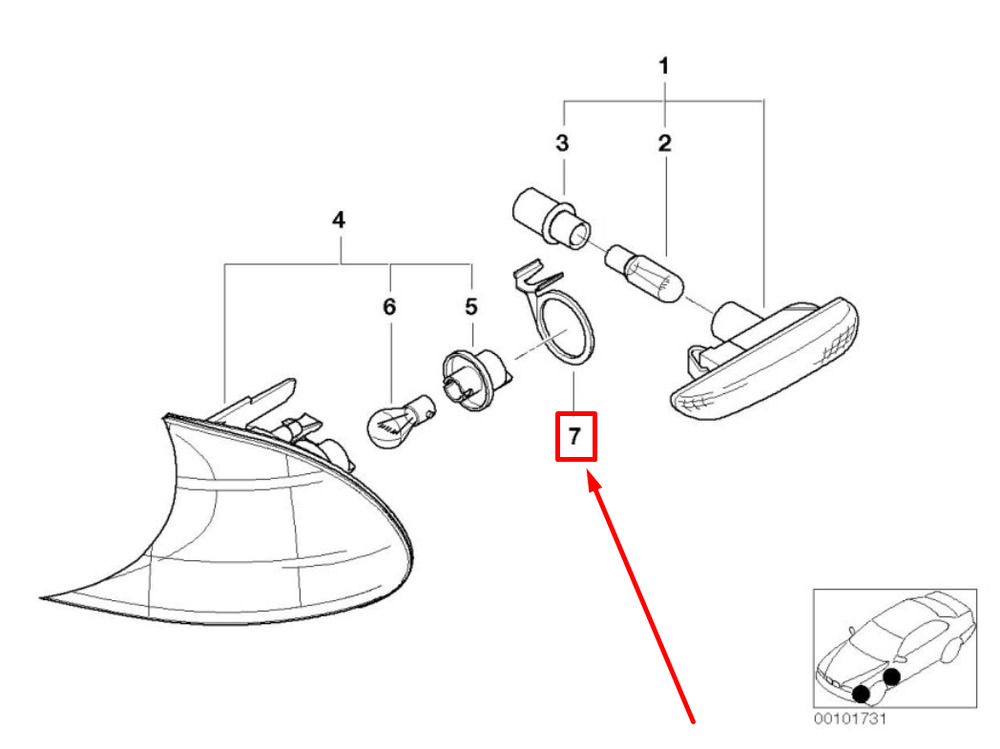 1
3
2
4
6
5
7
00101731