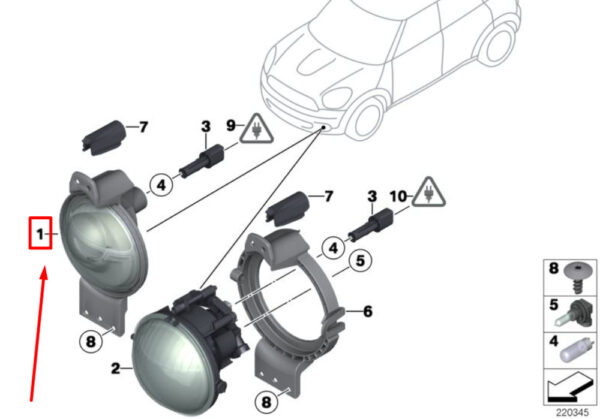 7
3
9
4
1
7
3
10
4
5
6
8
2
8
8
5
4
220345