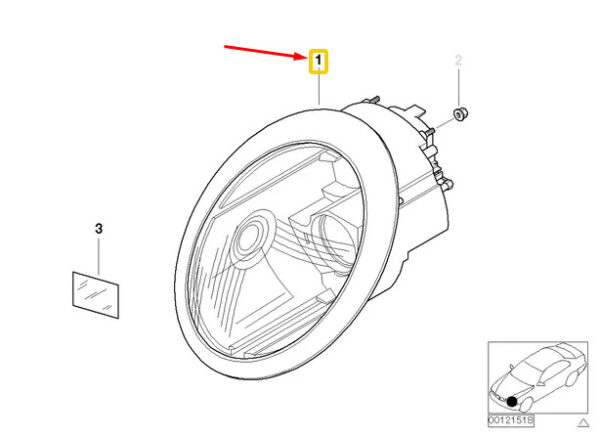 1
2
3
00121518