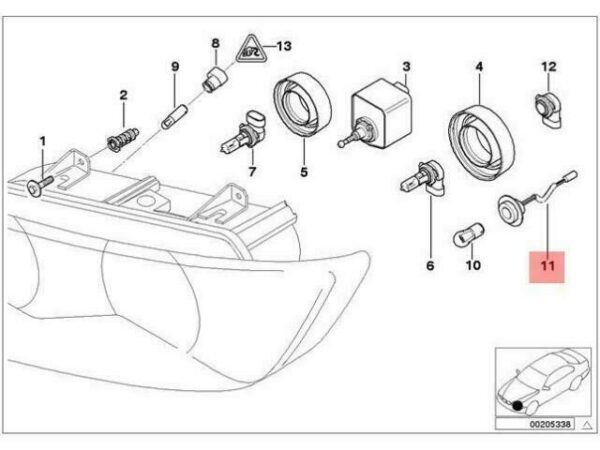 8
13
9
2
3
4
12
1
7
5
6
10
11
00205338