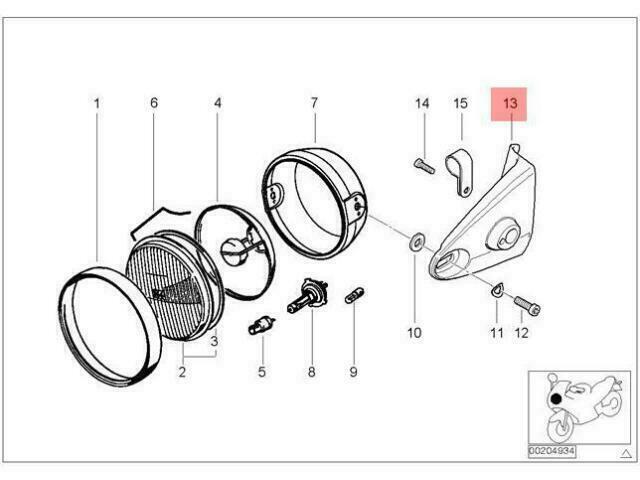 1
6
4
7
14
15
13
3
2
5
8
9
10
11
12
00204934