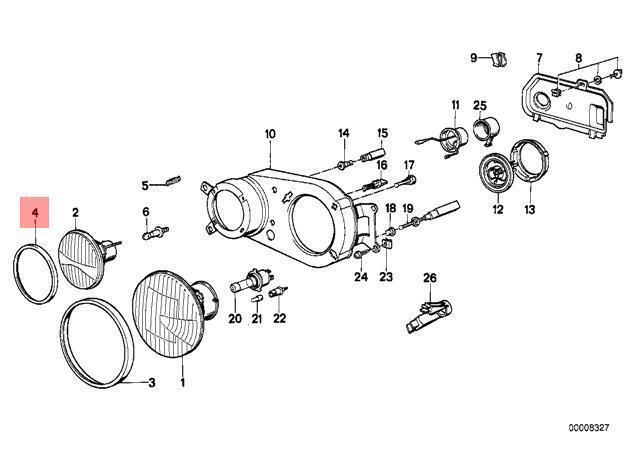 9
7
8
11
25
10
14
15
16
17
5
4
2
6
18
19
12
13
24
23
26
20
21
22
3
1
00008327