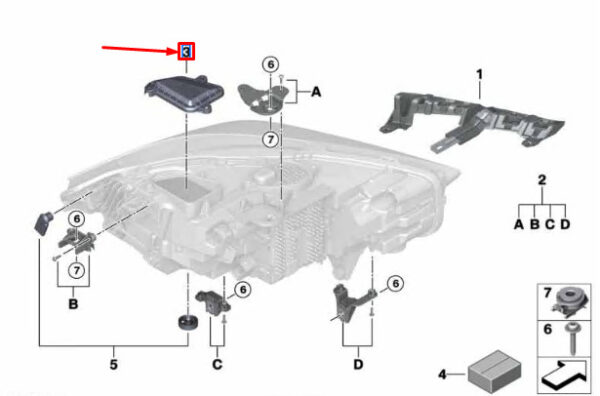 3
6
A
7
1
2
A B C D
6
7
B
6
6
5
C
D
7
6
4