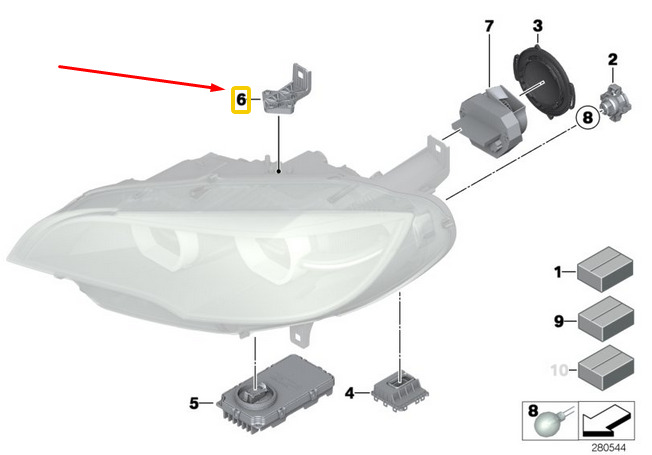 6
7
3
2
8
1
9
10
5
4
8
280544