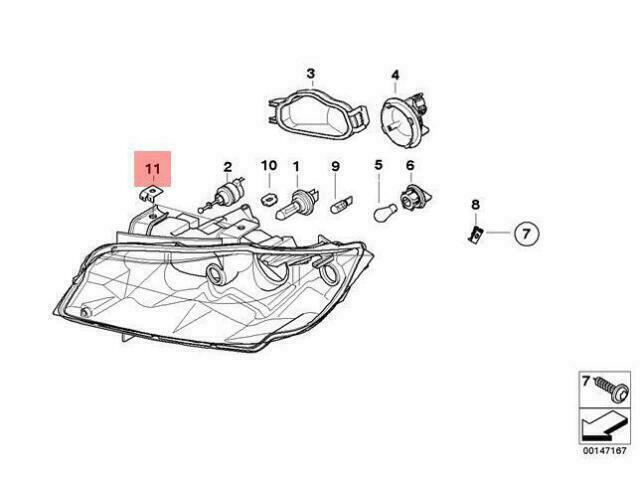 3
4
11
2
10
1
9
5
6
8
7
7
00147167