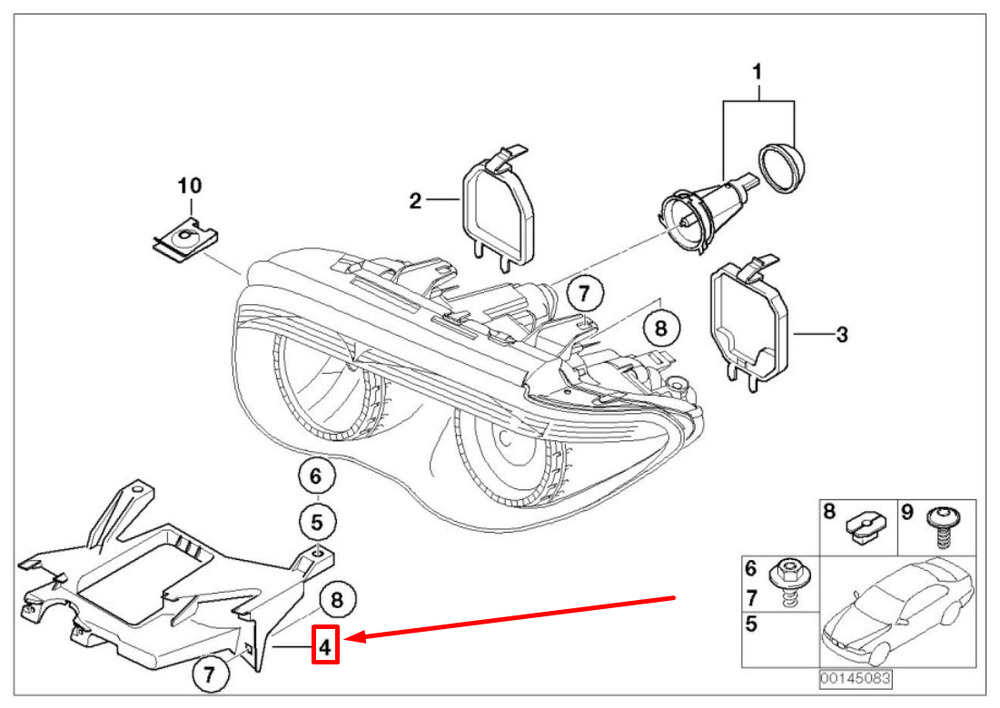 1
10
2
7
8
3
6
5
8
4
7
8
9
6
7
5
00145083