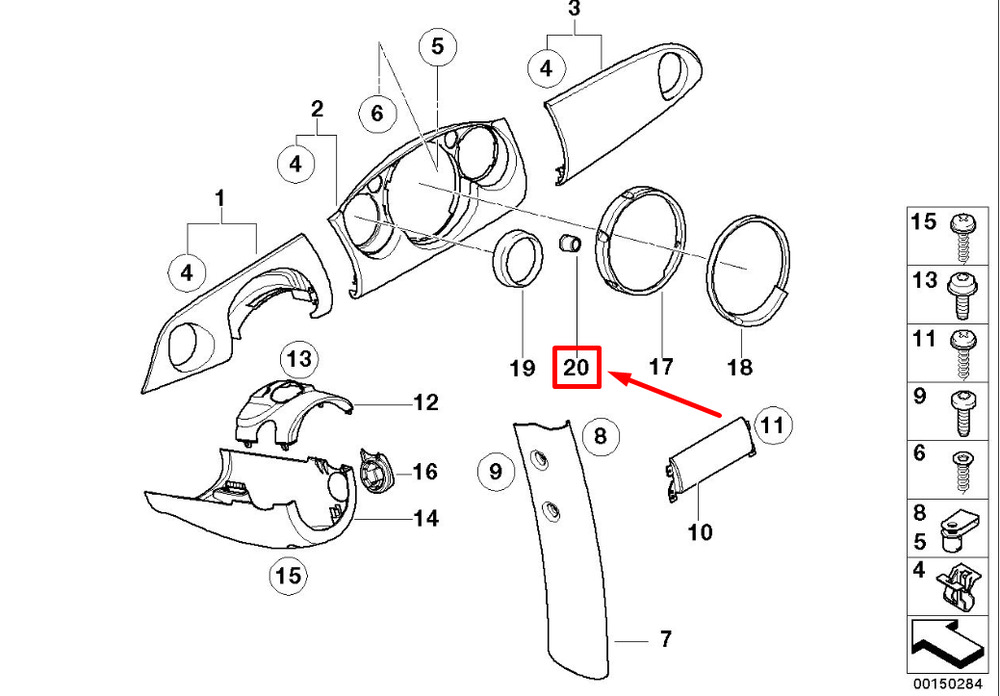 3
4
5
6
2
4
1
4
19
20
17
18
13
12
16
14
15
8
9
11
10
7
15
13
11
9
6
8
5
4
00150284