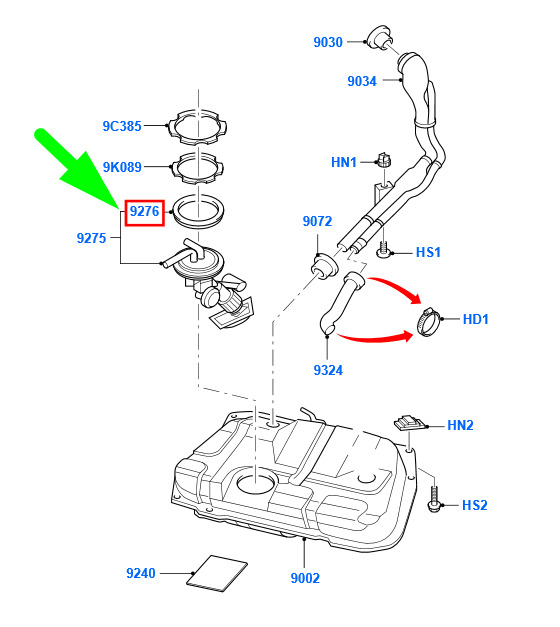 9030
9034
9C385
9K089
HN1
9276
9275
9072
HS1
HD1
9324
HN2
HS2
9240
9002