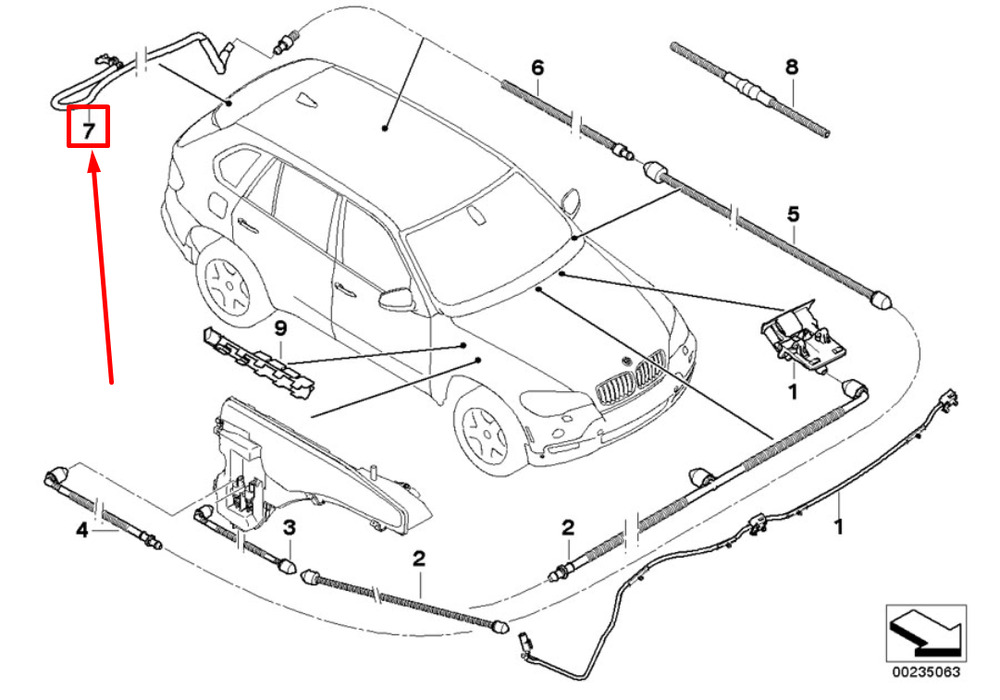 7
6
8
5
9
1
4
3
2
2
1
00235063