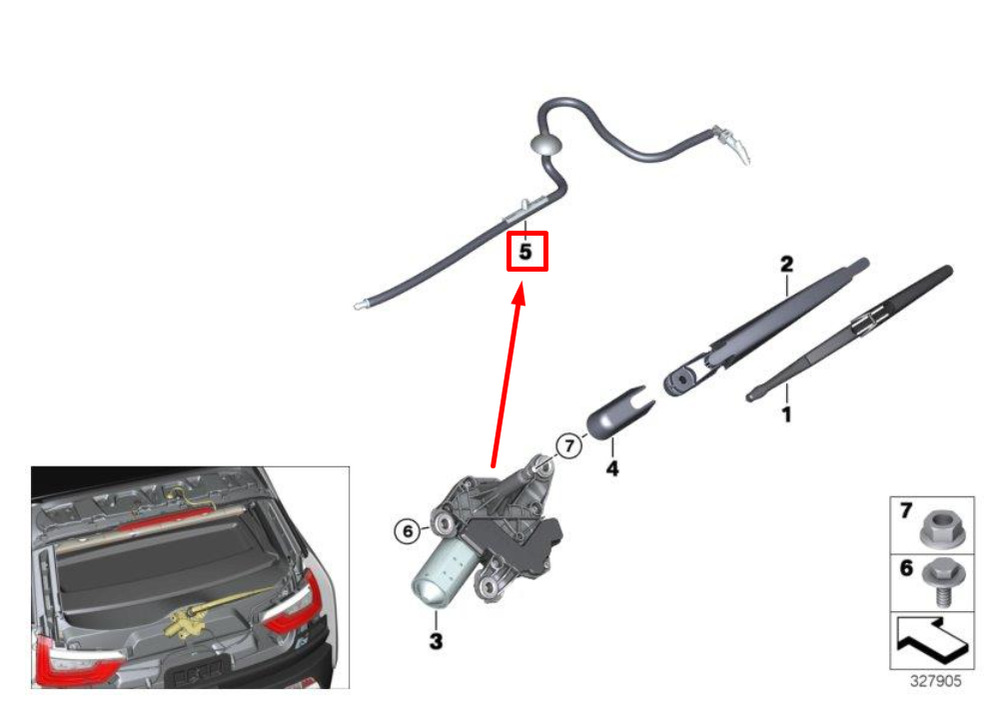 5
2
1
7
4
6
3
7
6
327905