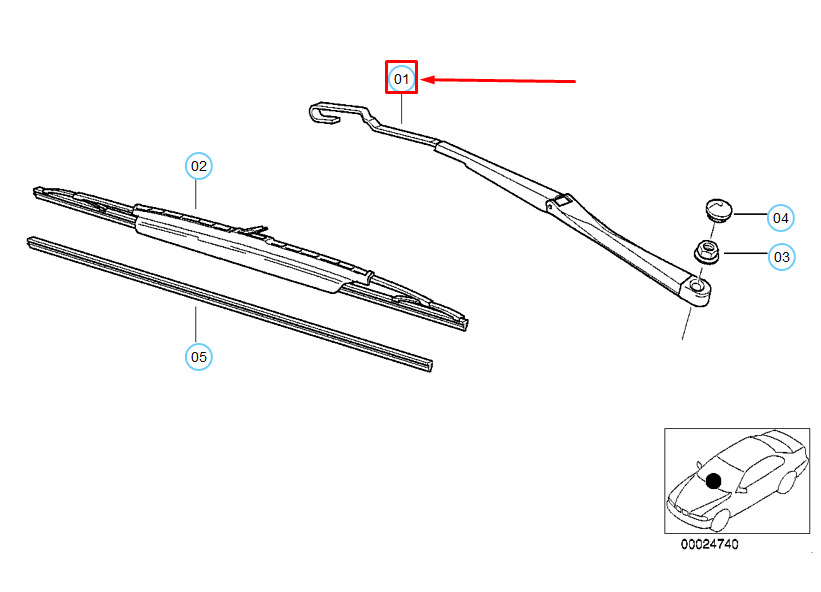 01

02

04

03

05

00024740