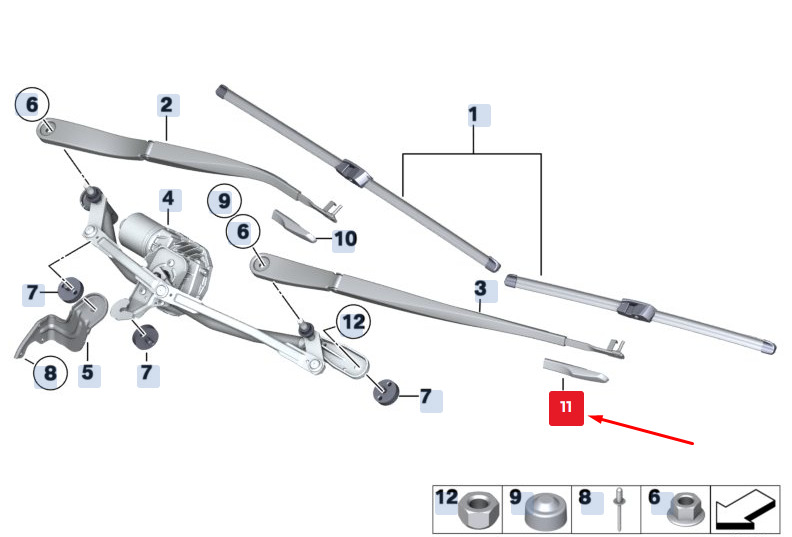 6
2
1
4
9
6
10
3
7
12
8
5
7
7
11
12
9
8
6