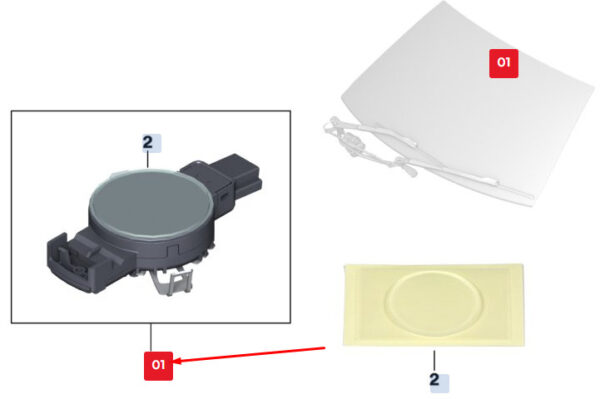 01

2

01

2