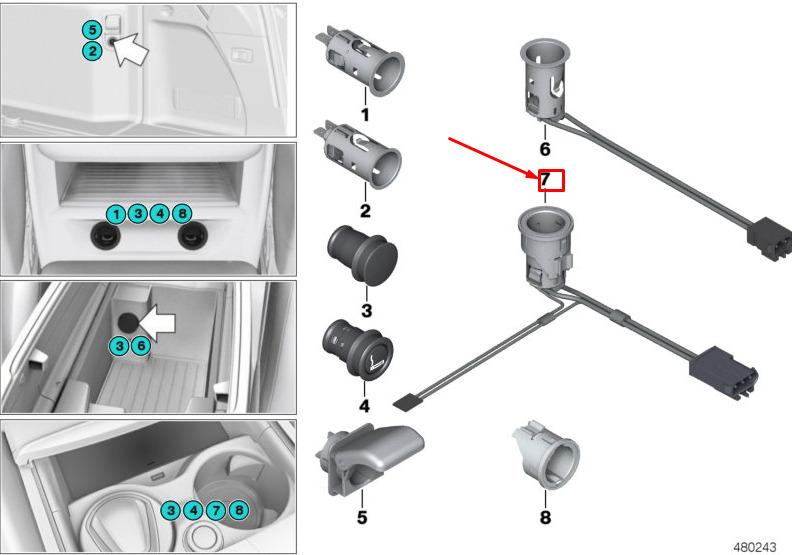 5
2

1 3 4 8

3 6

3 4 7 8

1

2

3

4

5

6

7

8

480243