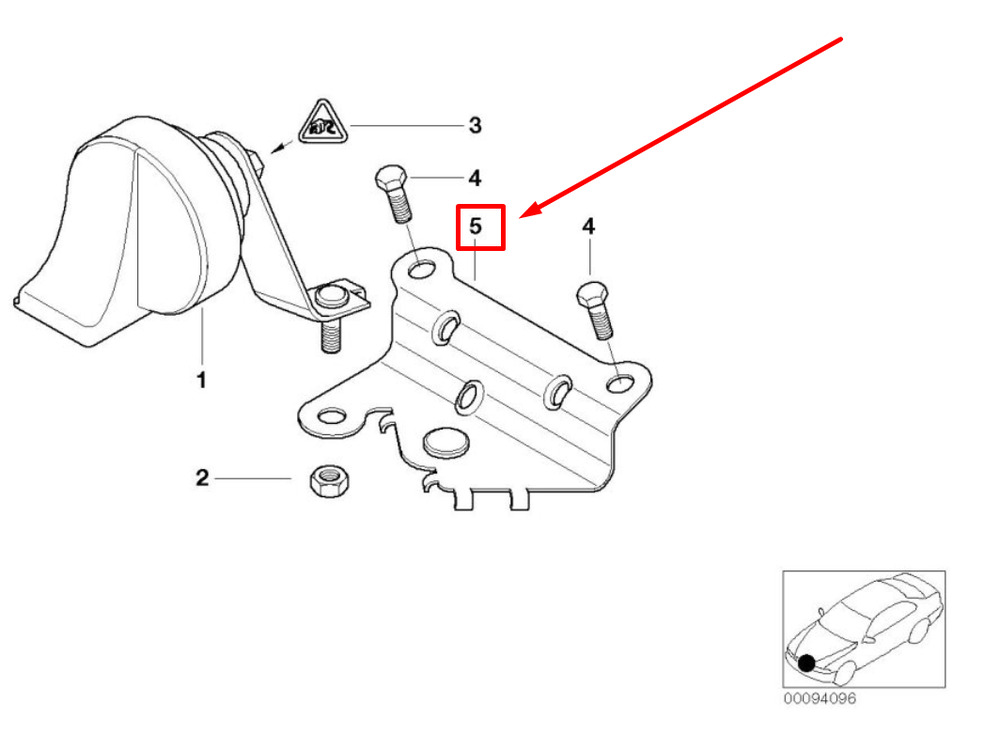 3

4

5

4

1

2

00094096