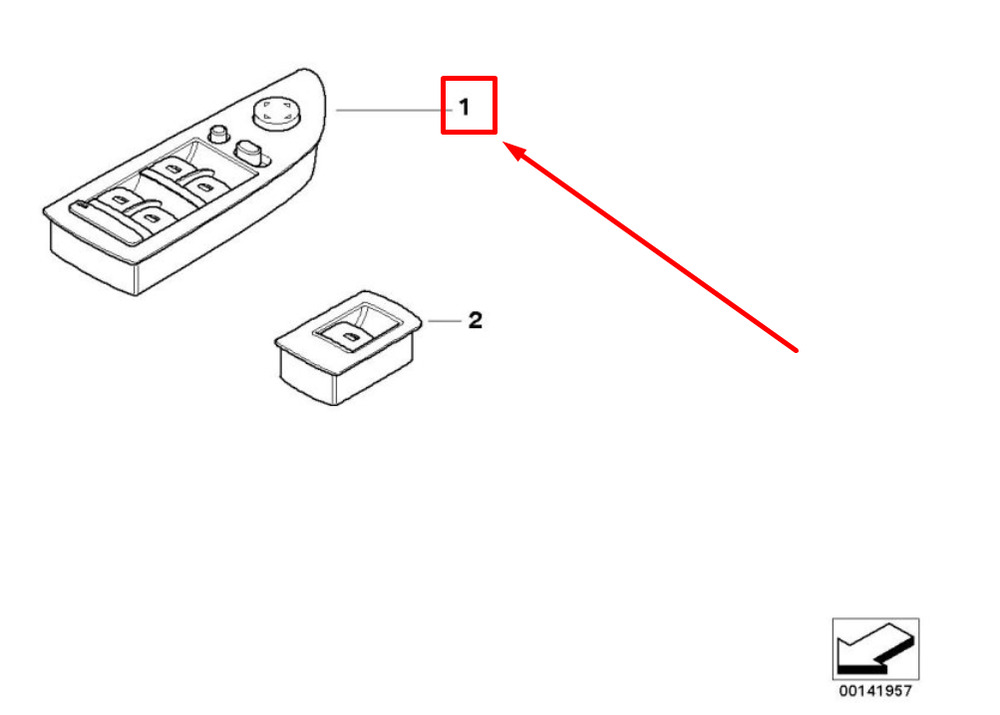 1

2

00141957