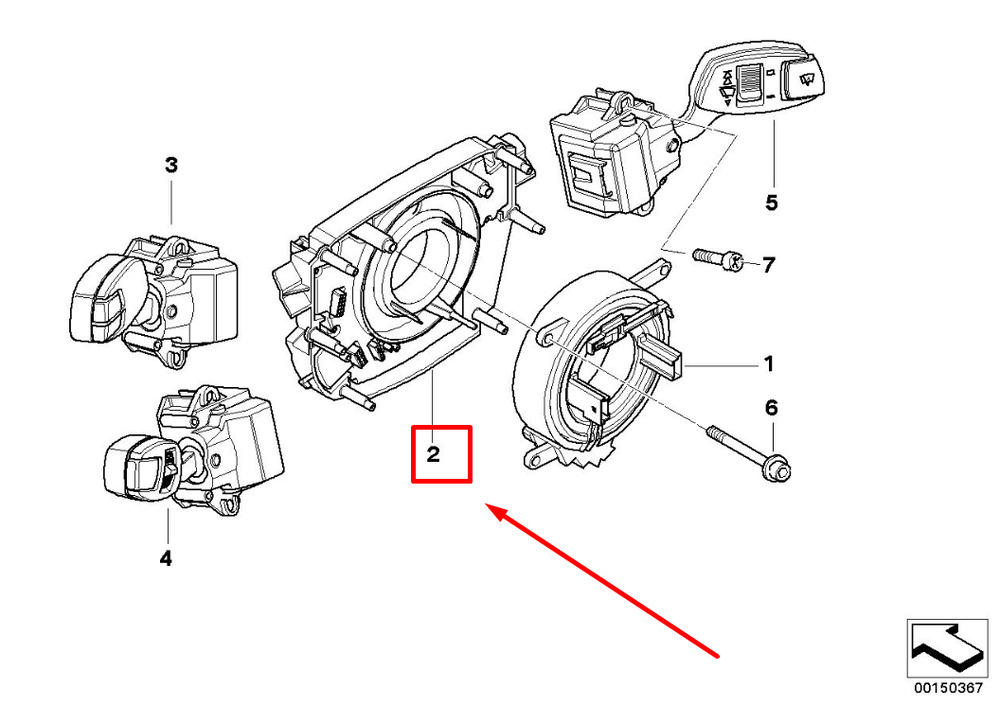 3

5

7

1

6

2

4

00150367