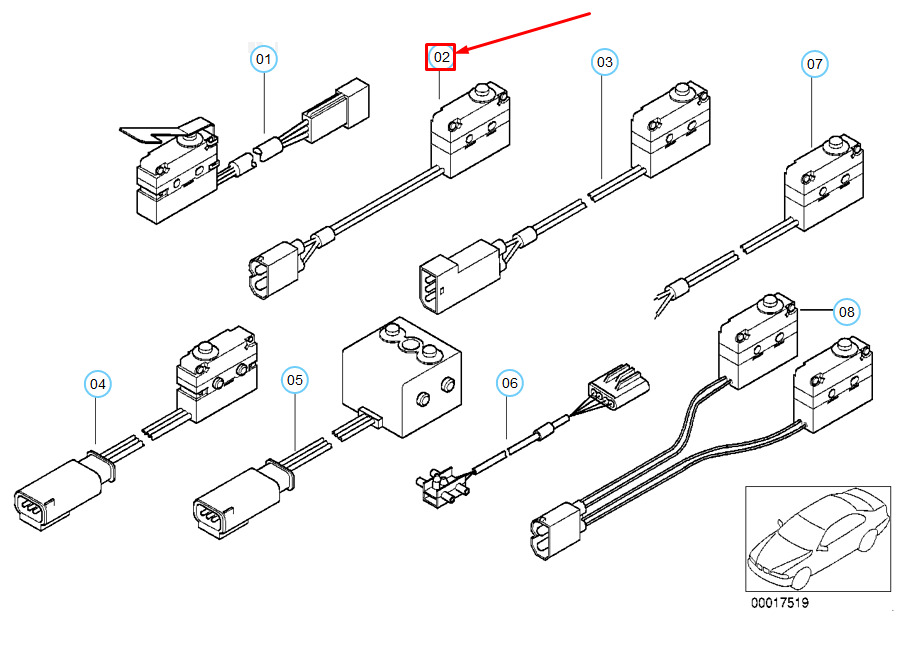 01
02
03
07
08
04
05
06
00017519