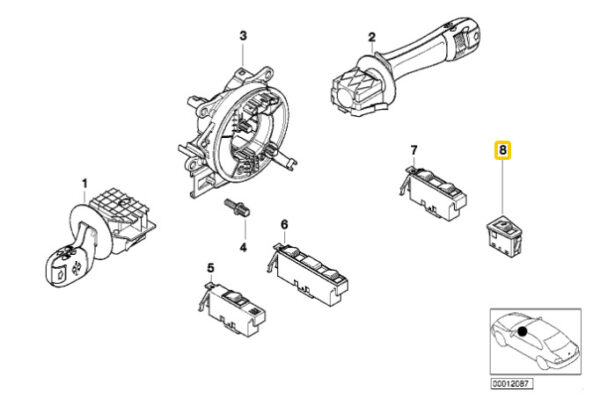 3
2
8
7
1
4
6
5
00012087