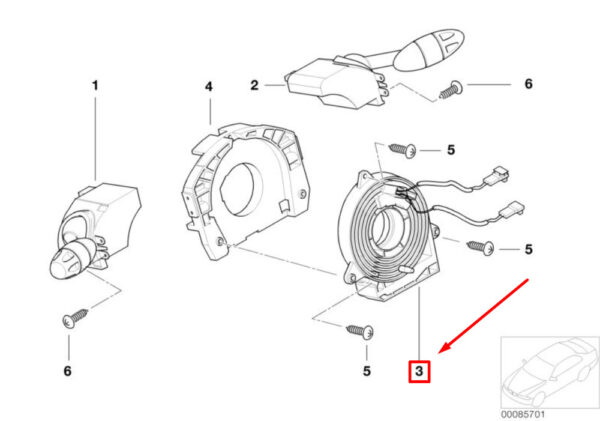 1
4
2
6
5
5
6
5
3
00085701