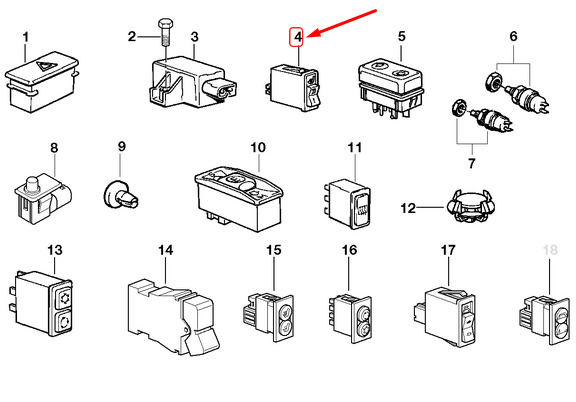 1
2
3
4
5
6
7
8
9
10
11
12
13
14
15
16
17
18