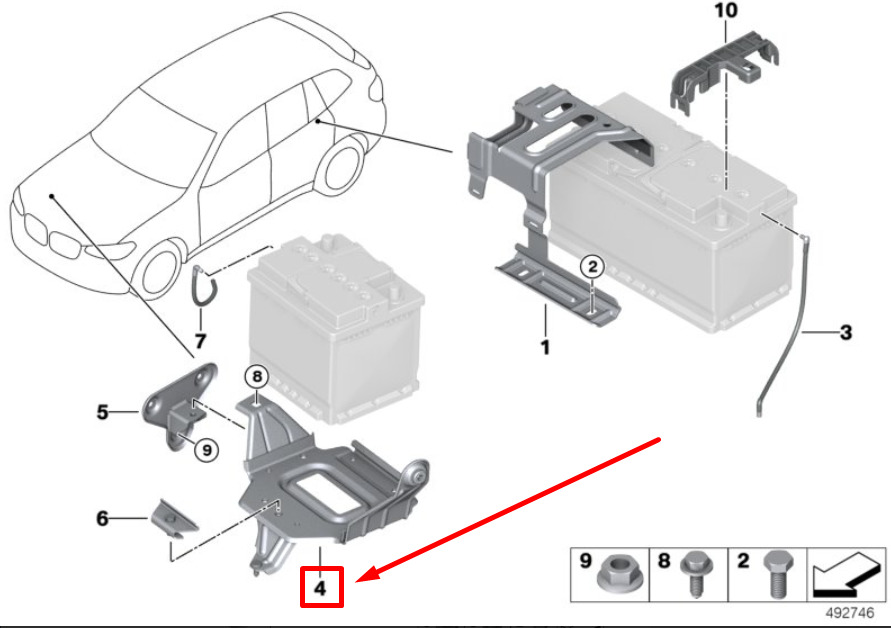 10
2
1
3
7
8
5
9
6
4
9
8
2
492746