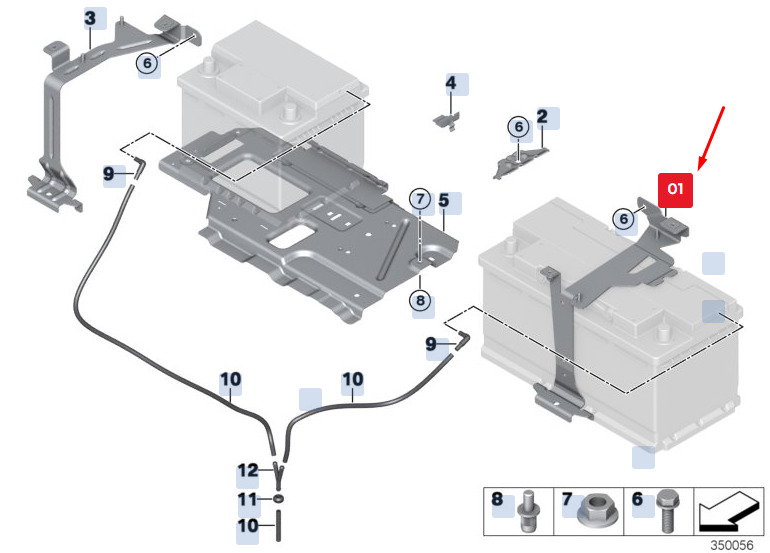 3
6
4
6
2
01
9
7
5
6
8
9
10
10
12
11
10
8
7
6
350056