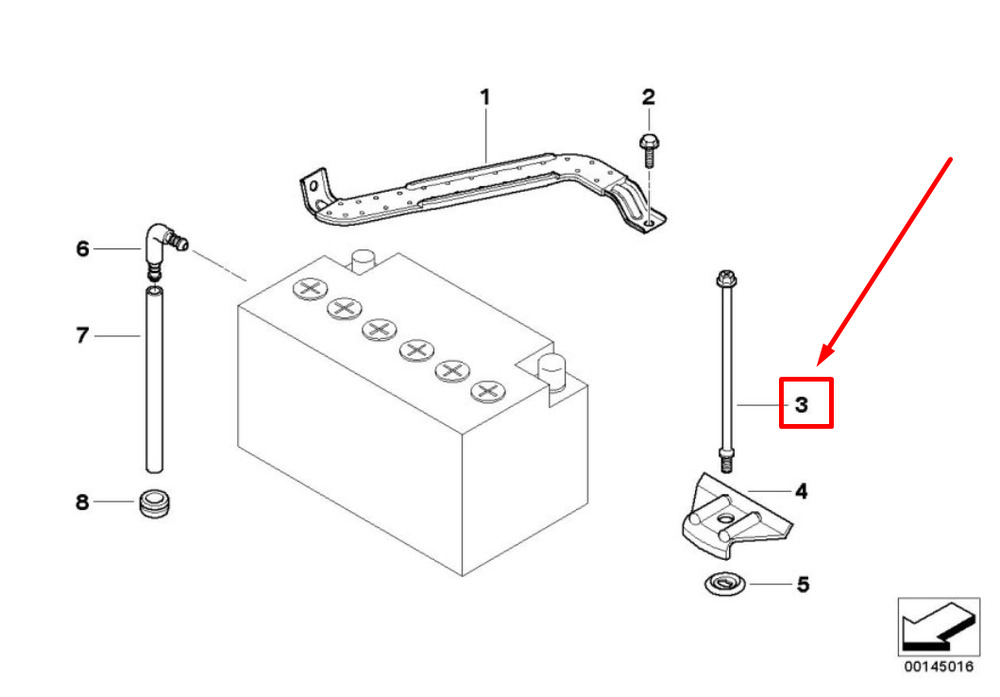 1
2
6
7
3
4
8
5
00145016