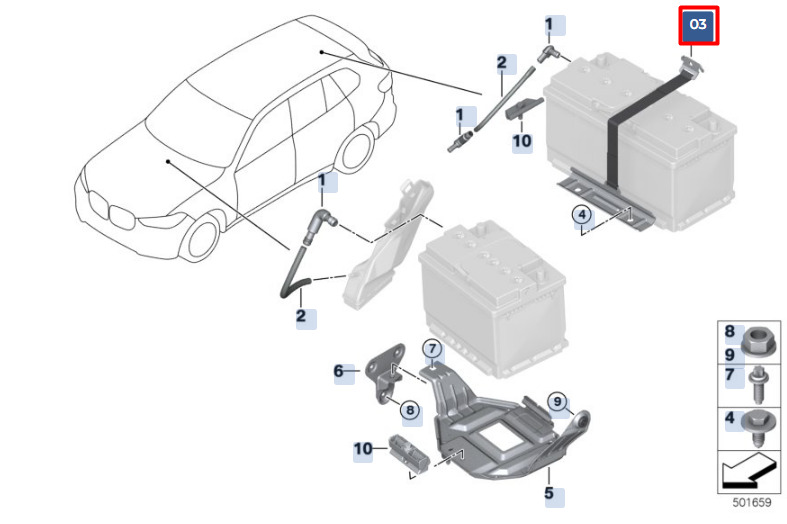 03
1
2
1
10
4
1
2
7
6
8
9
10
5
8
9
7
4
501659