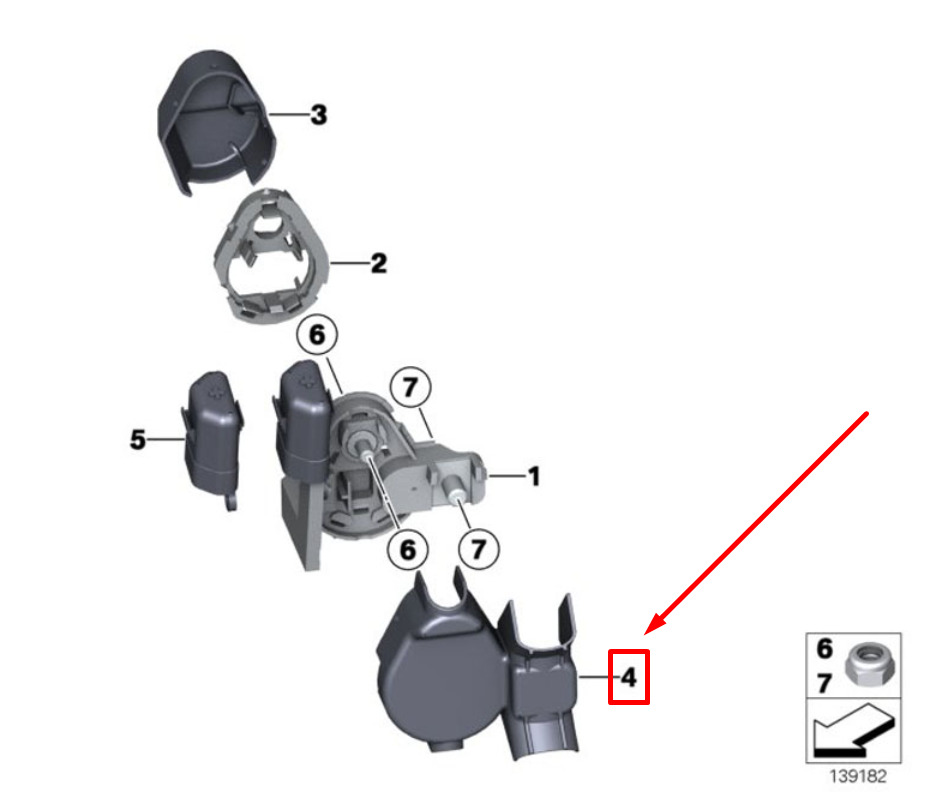 3
2
6
7
5
1
6
7
4
6
7
139182