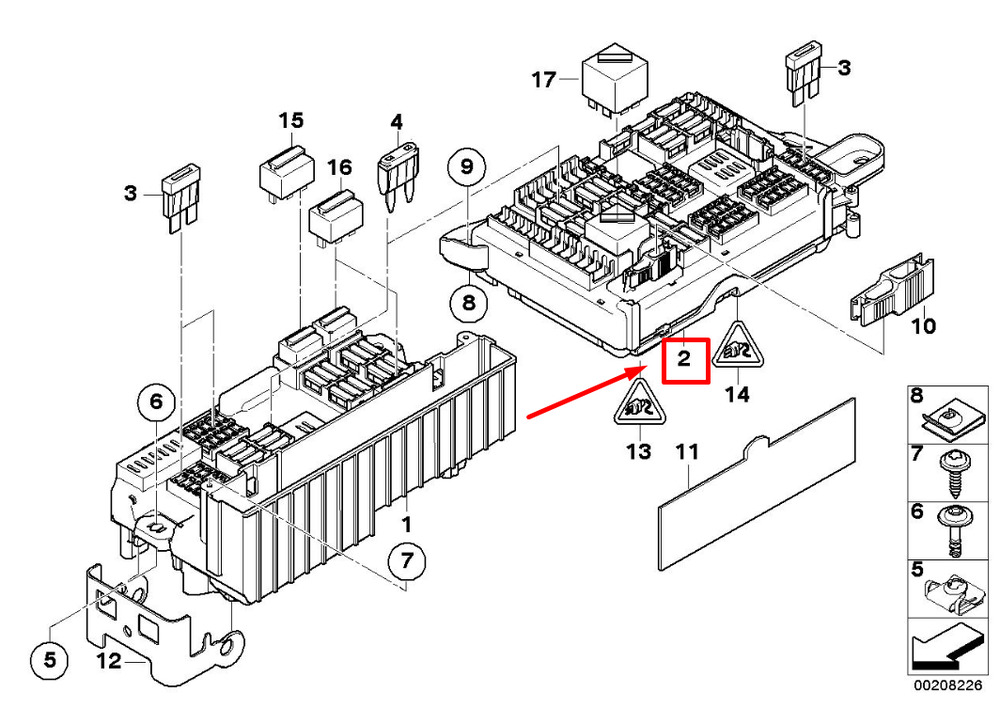 17
3
15
4
16
3
9
8
10
2
14
6
13
11
1
7
5
12
8
7
6
5
00208226