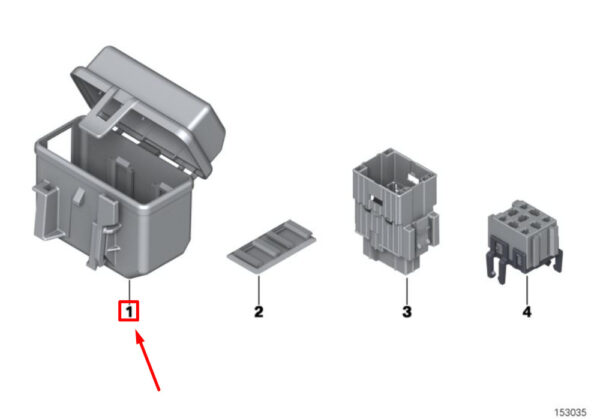 1
2
3
4
153035