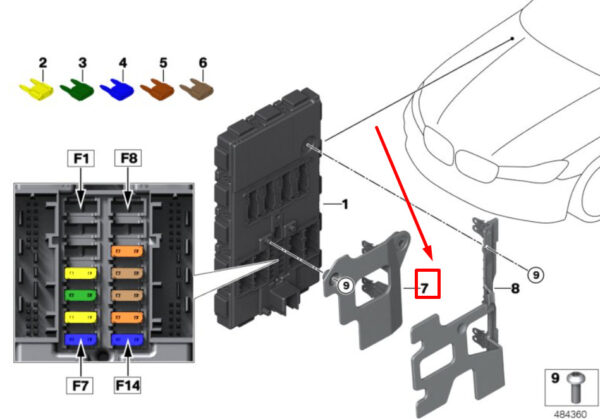 2
3
4
5
6
F1
F8
1
9
7
8
9
F7
F14
9
484360