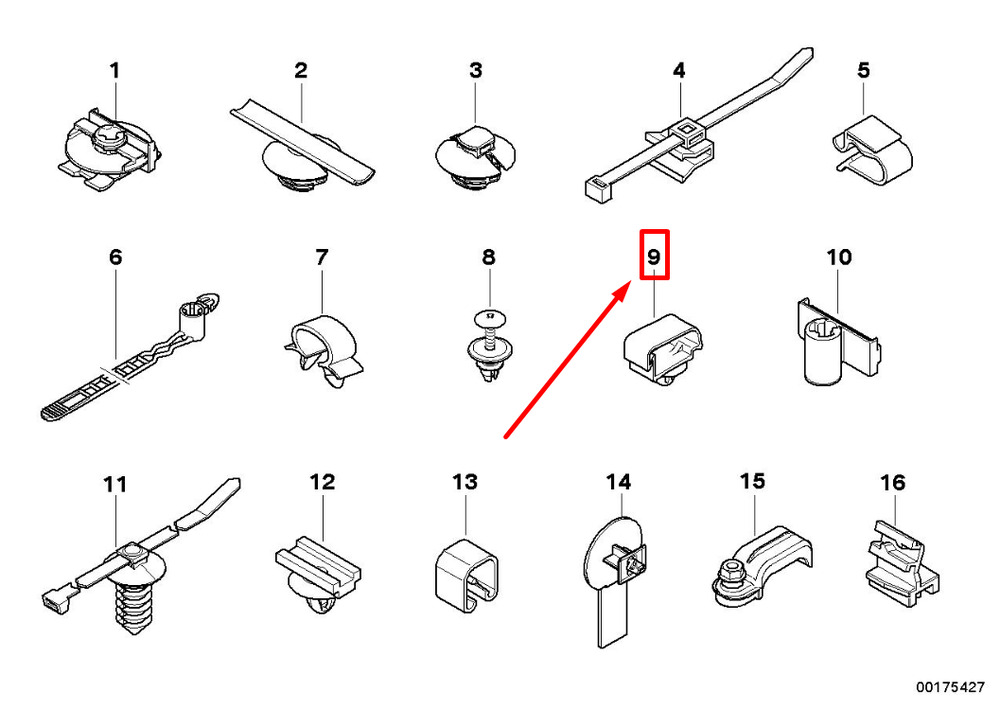 1
2
3
4
5
6
7
8
9
10
11
12
13
14
15
16
00175427