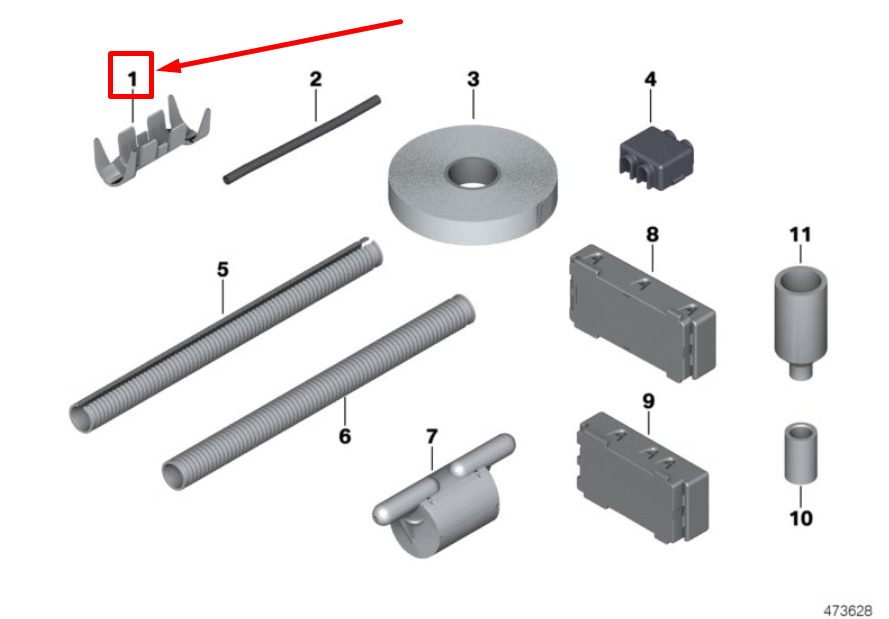 1
2
3
4
5
8
11
6
7
9
10
473628