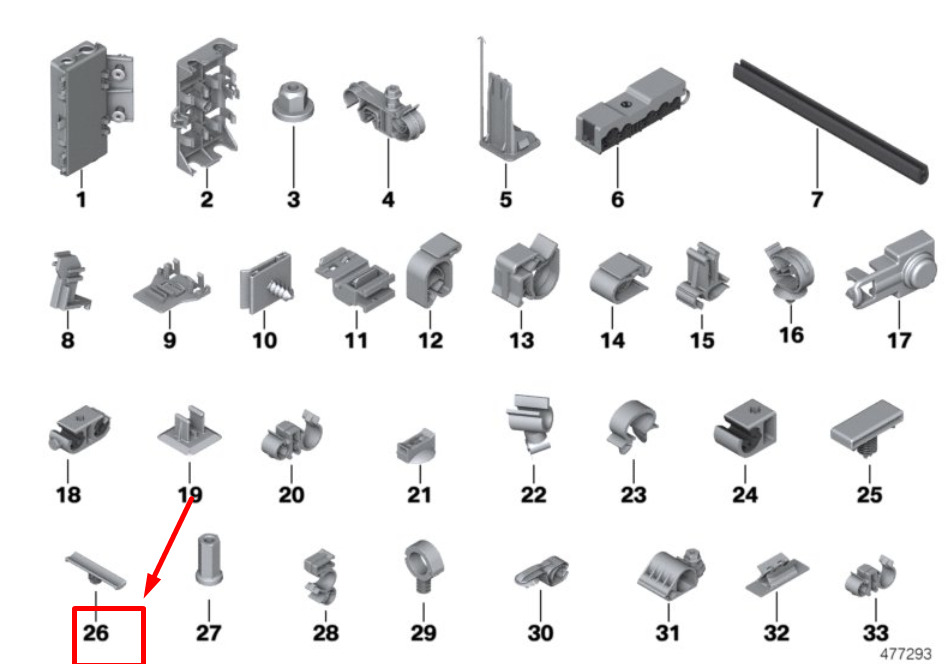 1 2 3 4 5 6 7

8 9 10 11 12 13 14 15 16 17

18 19 20 21 22 23 24 25

26 27 28 29 30 31 32 33

477293