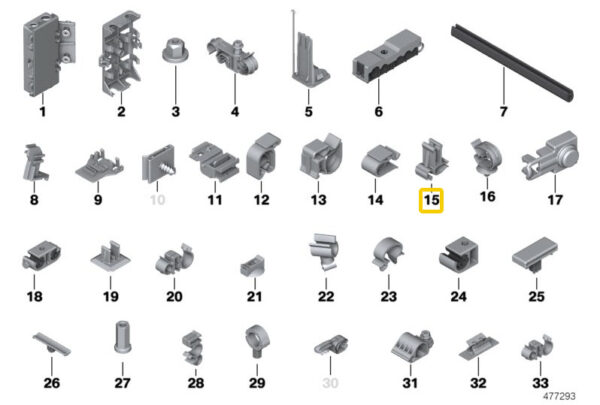 1
2
3
4
5
6
7

8
9
10
11
12
13
14
15
16
17

18
19
20
21
22
23
24
25

26
27
28
29
30
31
32
33

477293