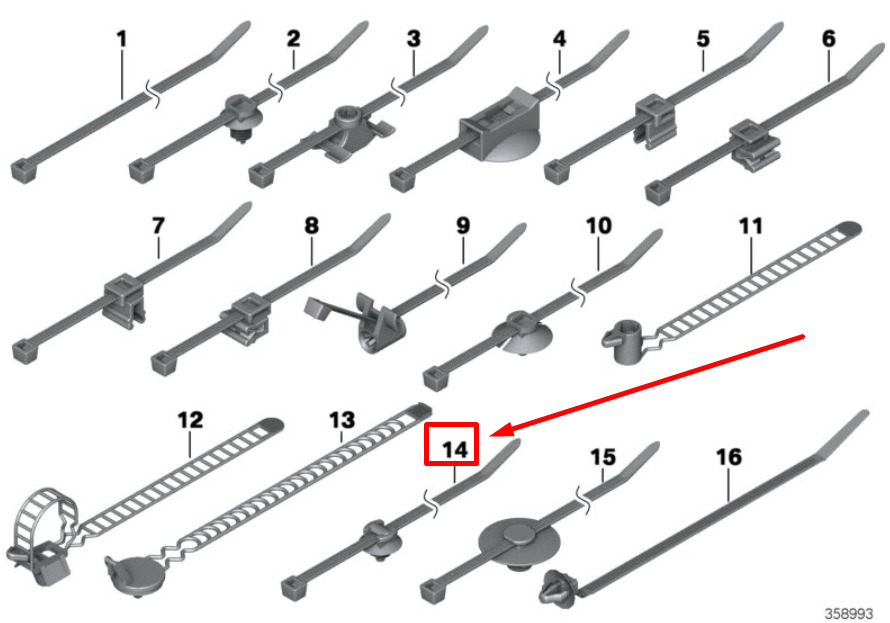 1
2
3
4
5
6
7
8
9
10
11
12
13
14
15
16
358993