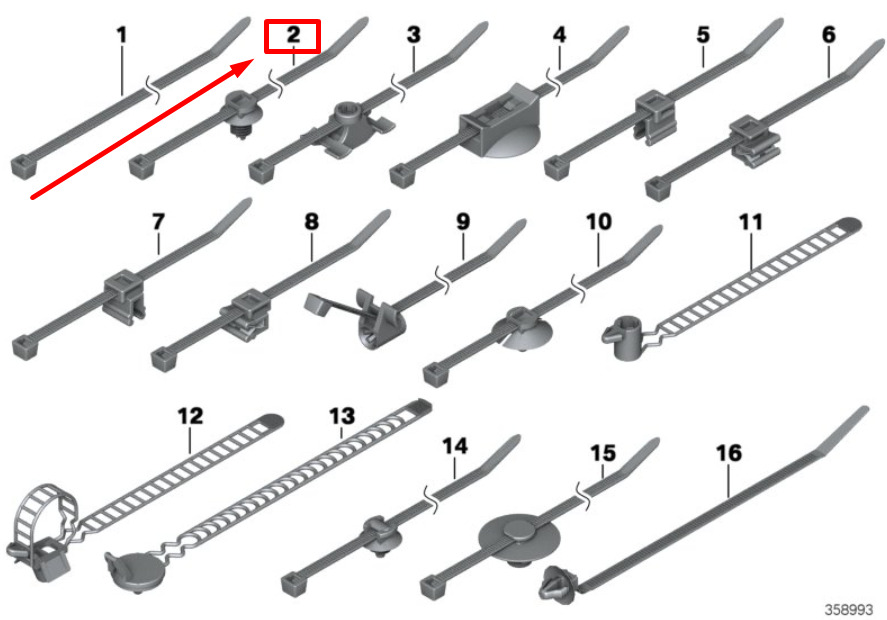 1
2
3
4
5
6
7
8
9
10
11
12
13
14
15
16
358993