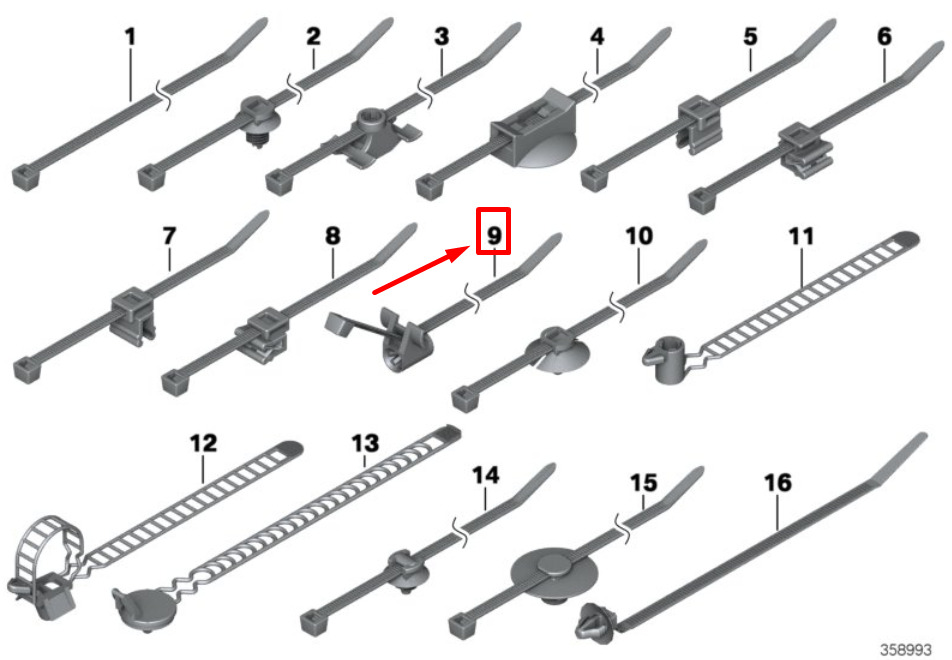 1
2
3
4
5
6
7
8
9
10
11
12
13
14
15
16
358993