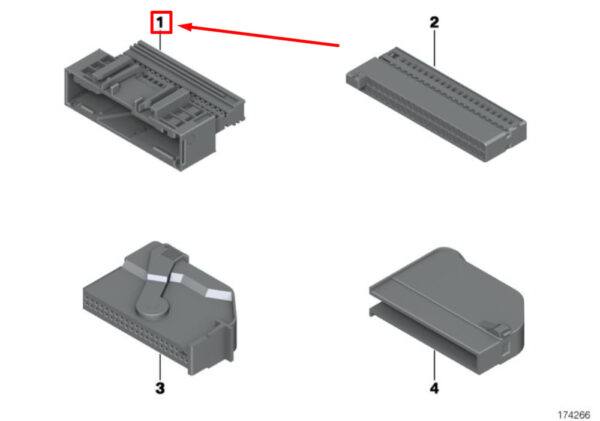 1
2
3
4
174266