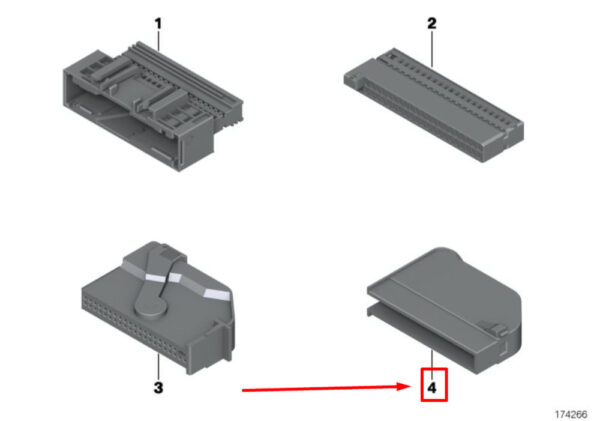 1

2

3

4

174266