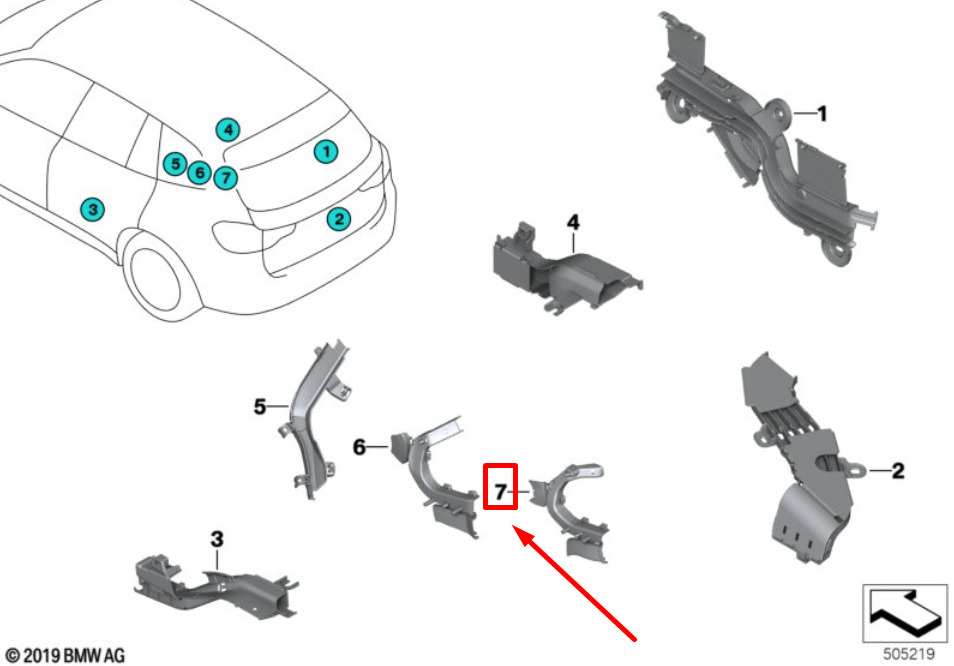 4
1
5 6 7
3
2
1
4
5
6
7
2
3
© 2019 BMW AG
505219