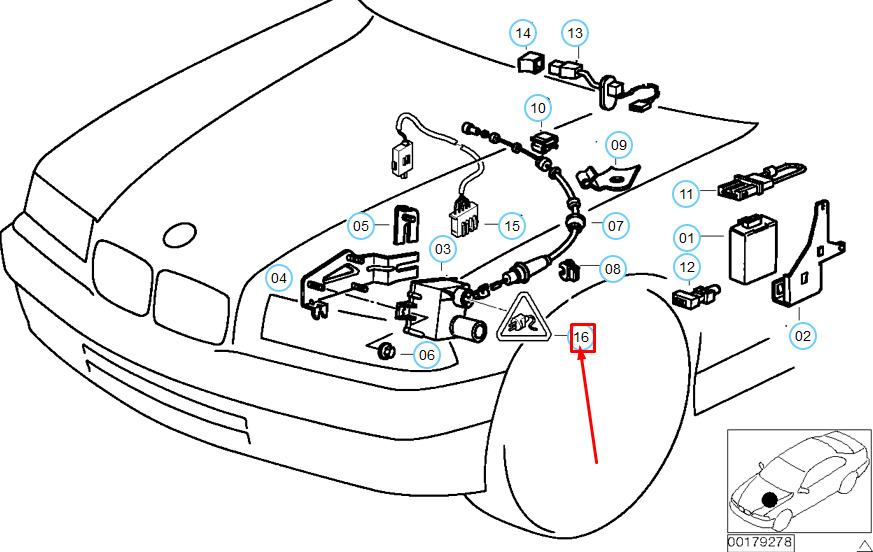 14
13
10
09
11
05
15
07
01
03
04
08
12
06
16
02
00179278