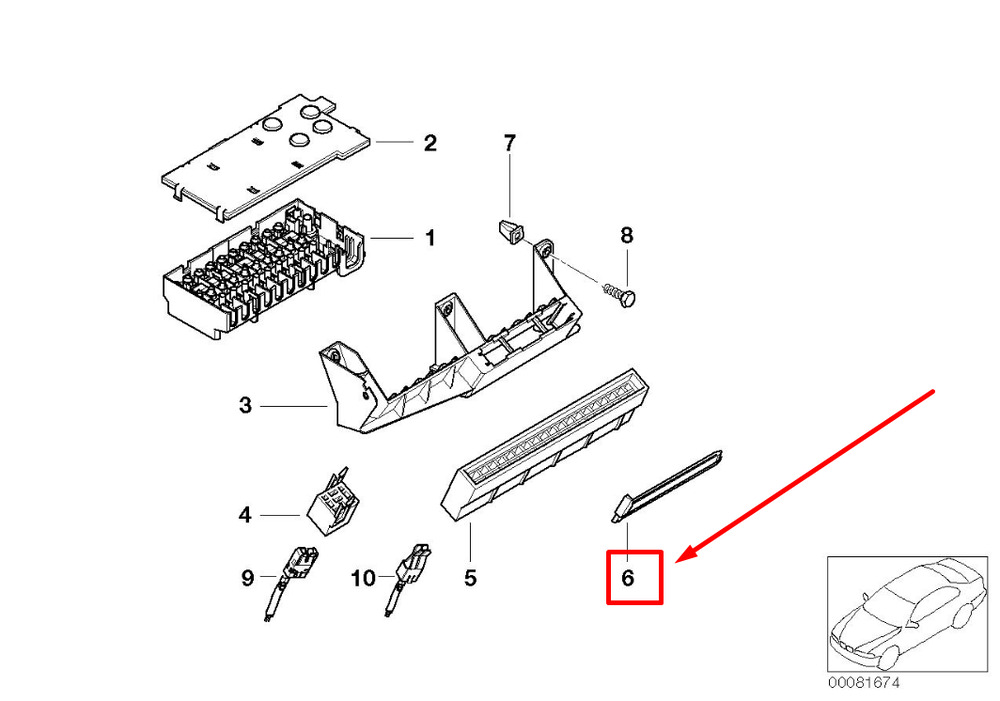 2
7
1
8
3
4
9
10
5
6
00081674