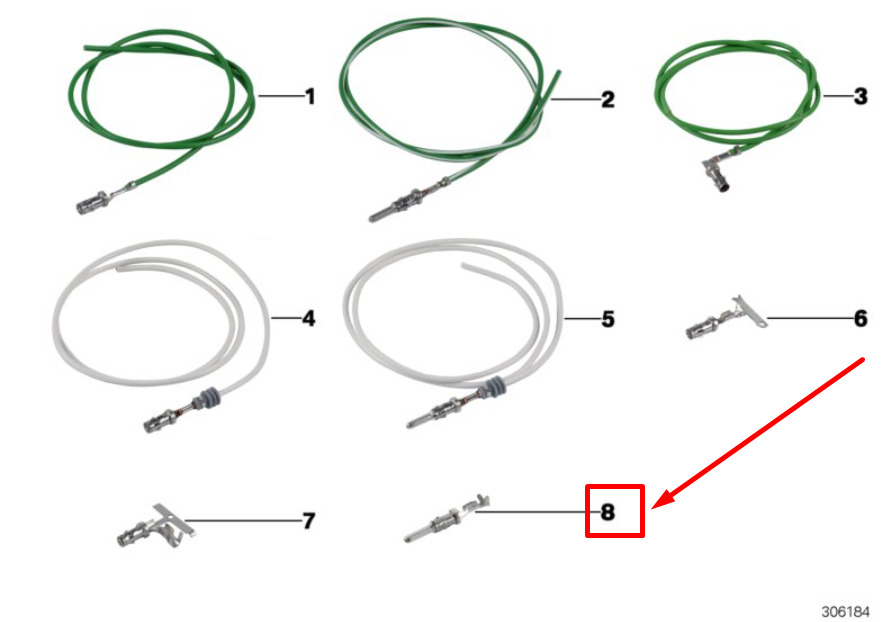 1
2
3
4
5
6
7
8
306184