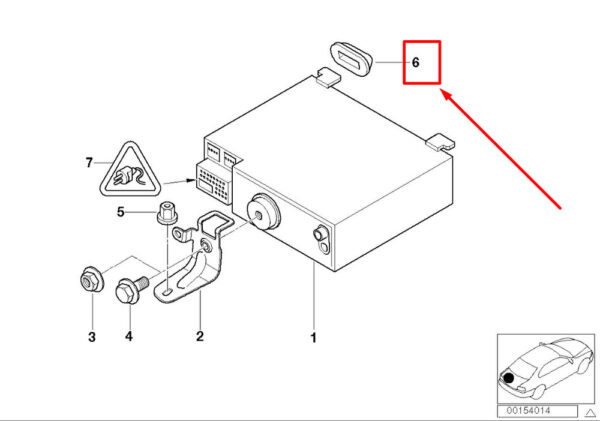 6
7
5
3
4
2
1
00154014